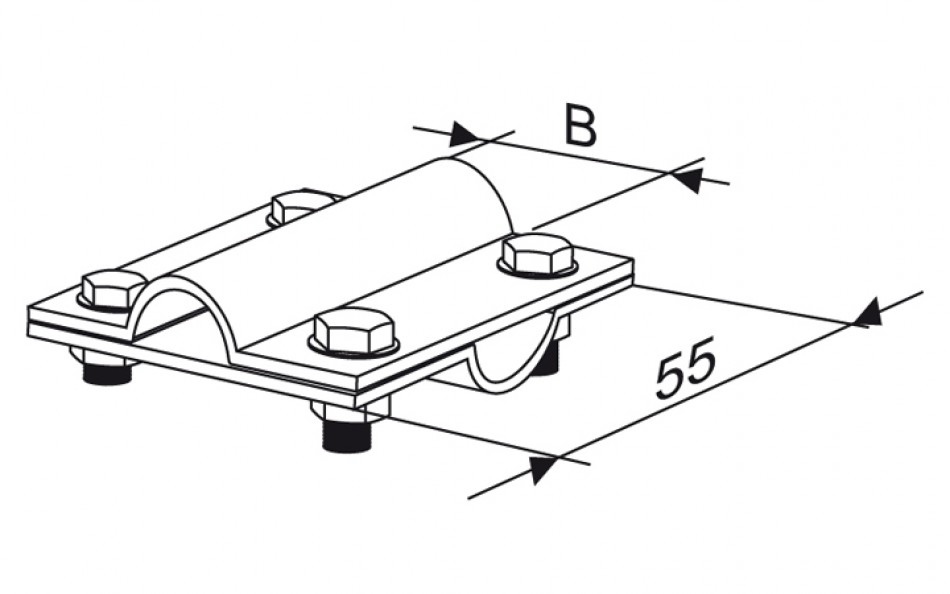 B
55